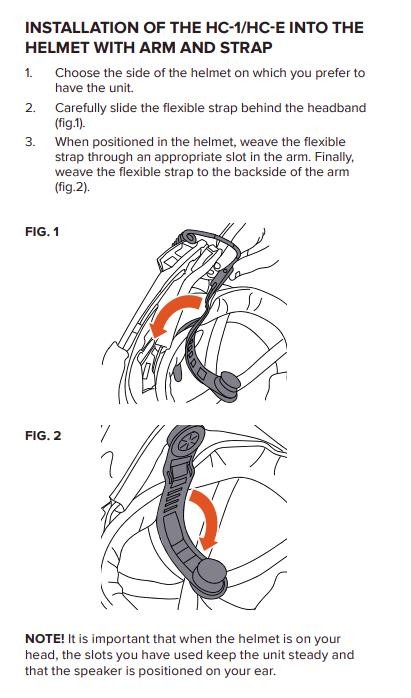 INSTALLATION OF THE HC-1/HC-E INTO THE HELMET WITH ARM AND STRAP

1. Choose the side of the helmet on which you prefer to have the unit.
2. Carefully slide the flexible strap behind the headband (fig.1).
3. When positioned in the helmet, weave the flexible strap through an appropriate slot in the arm. Finally, weave the flexible strap to the backside of the arm (fig.2).

FIG. 1

FIG. 2

NOTE! It is important that when the helmet is on your head, the slots you have used keep the unit steady and that the speaker is positioned on your ear.